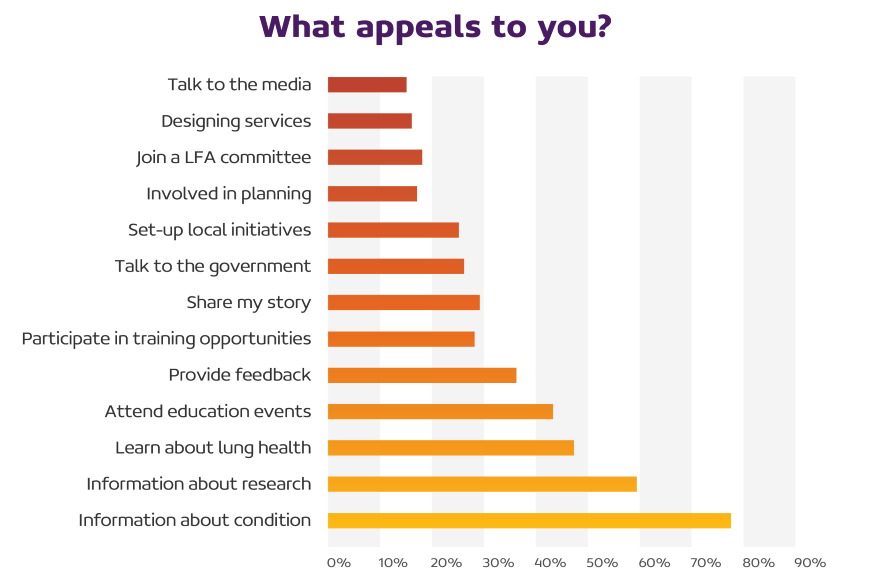 What appeals to you?

Talk to the media
Designing services
Join a LFA committee
Involved in planning
Set-up local initiatives
Talk to the government
Share my story
Participate in training opportunities
Provide feedback
Attend education events
Learn about lung health
Information about research
Information about condition

0% 10% 20% 30% 40% 50% 60% 70% 80% 90%